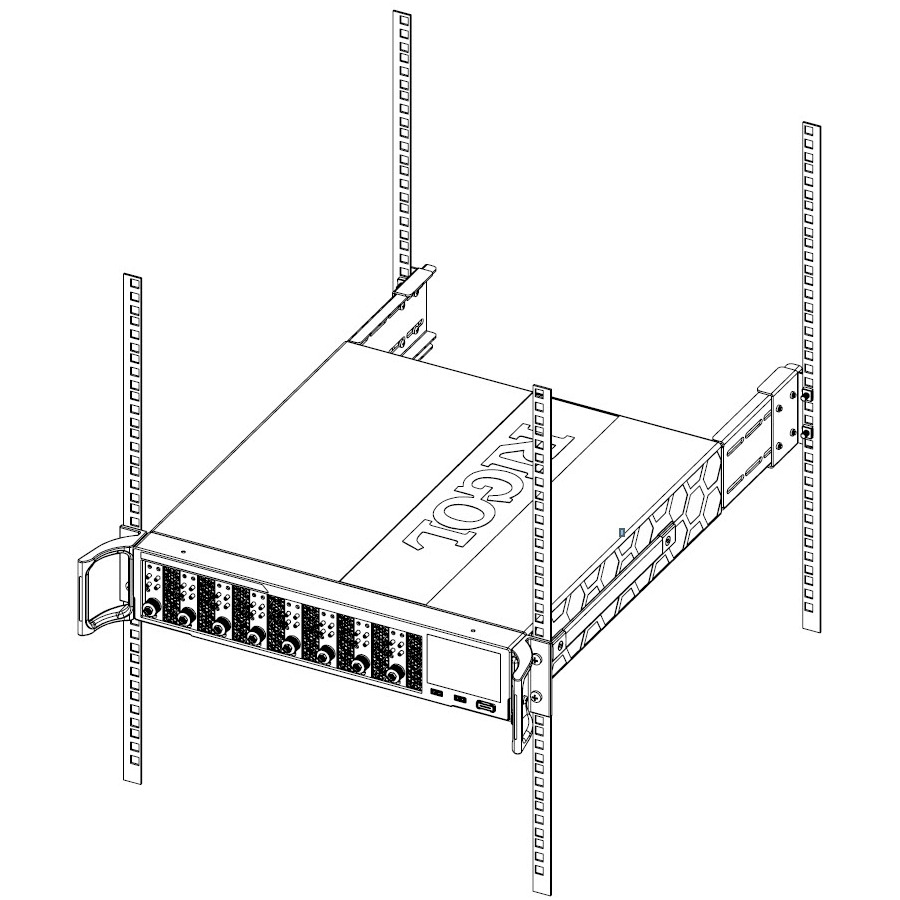 RIGOL